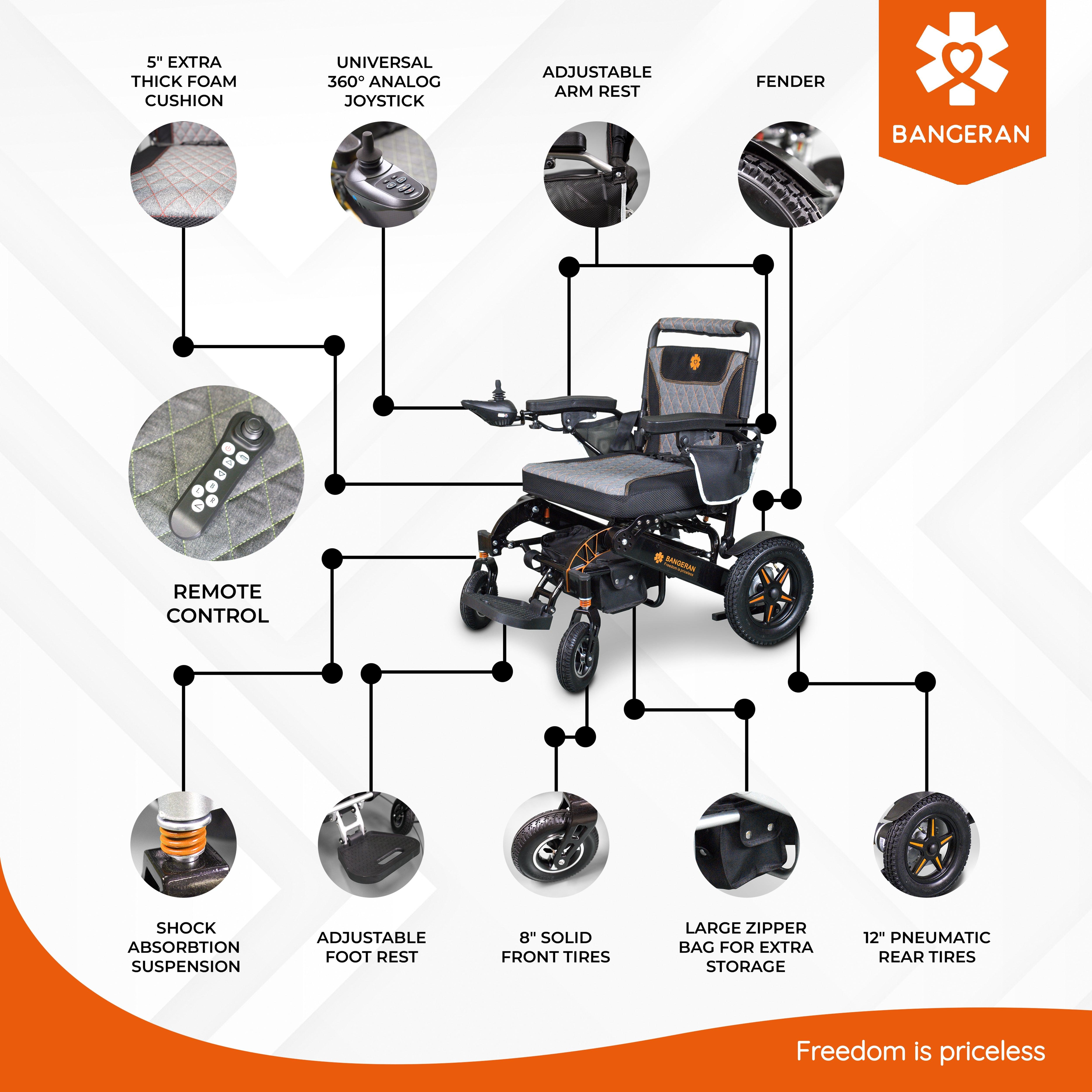 5" EXTRA THICK FOAM CUSHION

UNIVERSAL 360° ANALOG JOYSTICK

ADJUSTABLE ARM REST

FENDER

BANGERAN

REMOTE CONTROL

BANGERAN
Freedom is priceless

SHOCK ABSORBTION SUSPENSION

ADJUSTABLE FOOT REST

8" SOLID FRONT TIRES

LARGE ZIPPER BAG FOR EXTRA STORAGE

12" PNEUMATIC REAR TIRES

Freedom is priceless